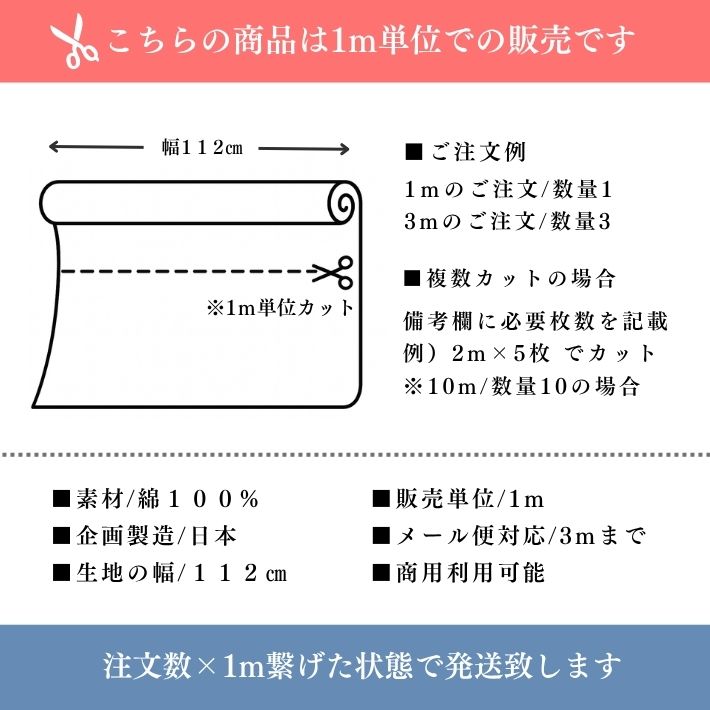 こちらの商品は1m単位での販売です

幅１１２㎝

※1m単位カット

■ご注文例
１ｍのご注文/数量1
3ｍのご注文/数量3

■複数カットの場合
備考欄に必要枚数を記載
例）２ｍ×５枚 でカット
※10ｍ/数量10の場合

■素材/綿１００％
■企画製造/日本
■生地の幅/１１２㎝

■販売単位/1ｍ
■メール便対応/3ｍまで
■商用利用可能

注文数×1m繋げた状態で発送致します