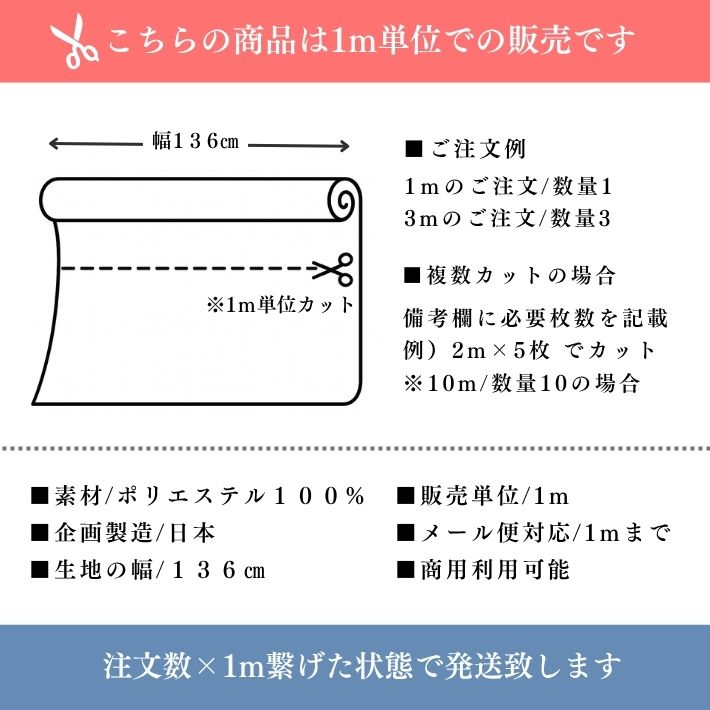 こちらの商品は1m単位での販売です

幅136㎝

※1m単位カット

■ご注文例
1mのご注文/数量1
3mのご注文/数量3

■複数カットの場合
備考欄に必要枚数を記載
例）2m×5枚 でカット
※10m/数量10の場合

■素材/ポリエステル100%
■企画製造/日本
■生地の幅/136㎝

■販売単位/1m
■メール便対応/1mまで
■商用利用可能

注文数×1m繋げた状態で発送致します