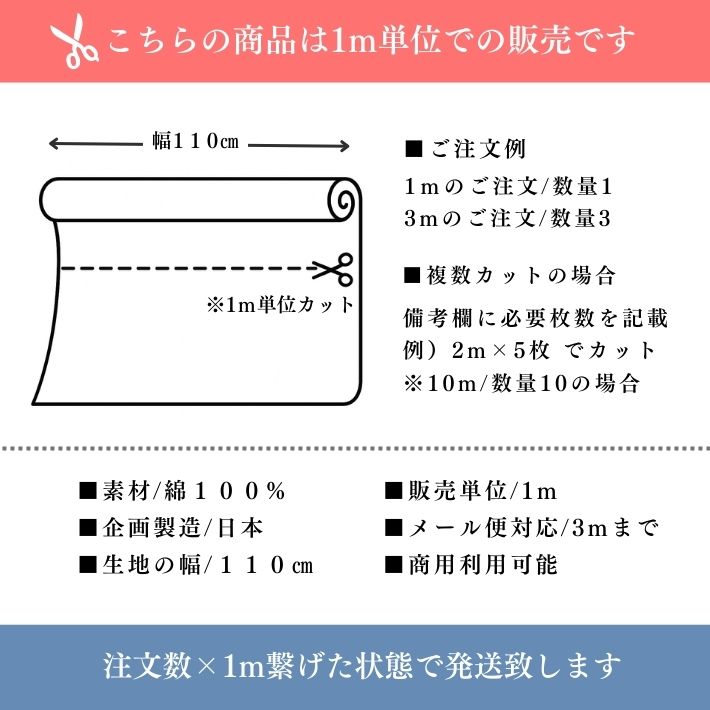 こちらの商品は1m単位での販売です

幅１１０㎝

※1m単位カット

■ご注文例
1ｍのご注文/数量1
3ｍのご注文/数量3

■複数カットの場合
備考欄に必要枚数を記載
例）2ｍ×5枚 でカット
※10ｍ/数量10の場合

■素材/綿１００％
■企画製造/日本
■生地の幅/１１０㎝

■販売単位/1ｍ
■メール便対応/3ｍまで
■商用利用可能

注文数×1m繋げた状態で発送致します