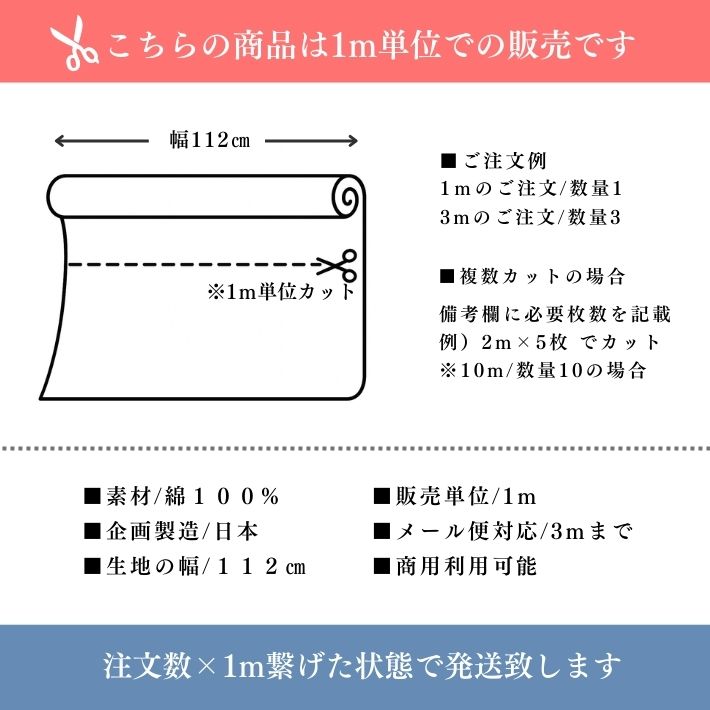 こちらの商品は1m単位での販売です

幅112㎝

※1m単位カット

■ご注文例
1mのご注文/数量1
3mのご注文/数量3

■複数カットの場合
備考欄に必要枚数を記載
例）2m×5枚 でカット
※10m/数量10の場合

■素材/綿１００％
■企画製造/日本
■生地の幅/１１２㎝

■販売単位/1m
■メール便対応/3mまで
■商用利用可能

注文数×1m繋げた状態で発送致します