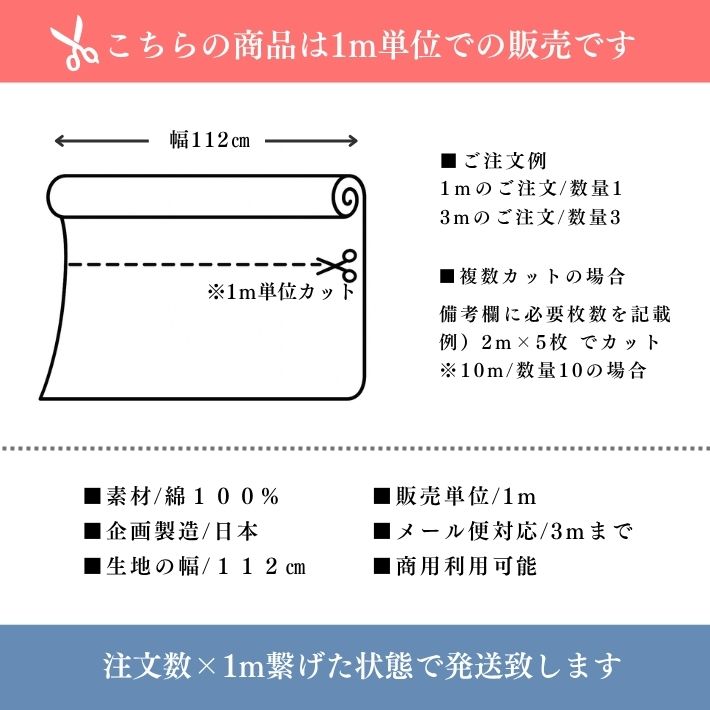 こちらの商品は1m単位での販売です

幅112㎝

※1m単位カット

■ご注文例
1mのご注文/数量1
3mのご注文/数量3

■複数カットの場合
備考欄に必要枚数を記載
例）2m×5枚 でカット
※10m/数量10の場合

■素材/綿１００％
■企画製造/日本
■生地の幅/１１２㎝

■販売単位/1m
■メール便対応/3mまで
■商用利用可能

注文数×1m繋げた状態で発送致します