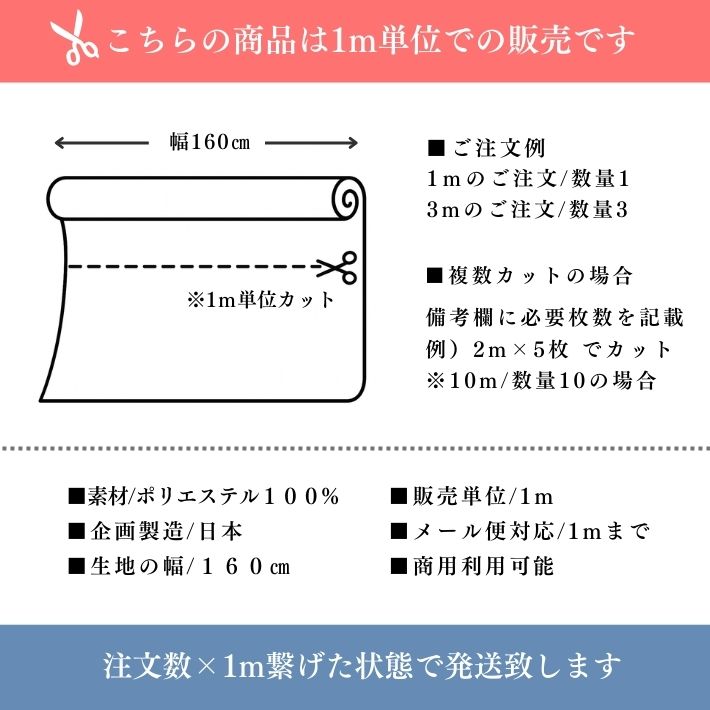 こちらの商品は1m単位での販売です

幅160㎝

※1m単位カット

■ご注文例
1mのご注文/数量1
3mのご注文/数量3

■複数カットの場合
備考欄に必要枚数を記載
例）2m×5枚 でカット
※10m/数量10の場合

■素材/ポリエステル１００％
■企画製造/日本
■生地の幅/１６０㎝

■販売単位/1m
■メール便対応/1mまで
■商用利用可能

注文数×1m繋げた状態で発送致します